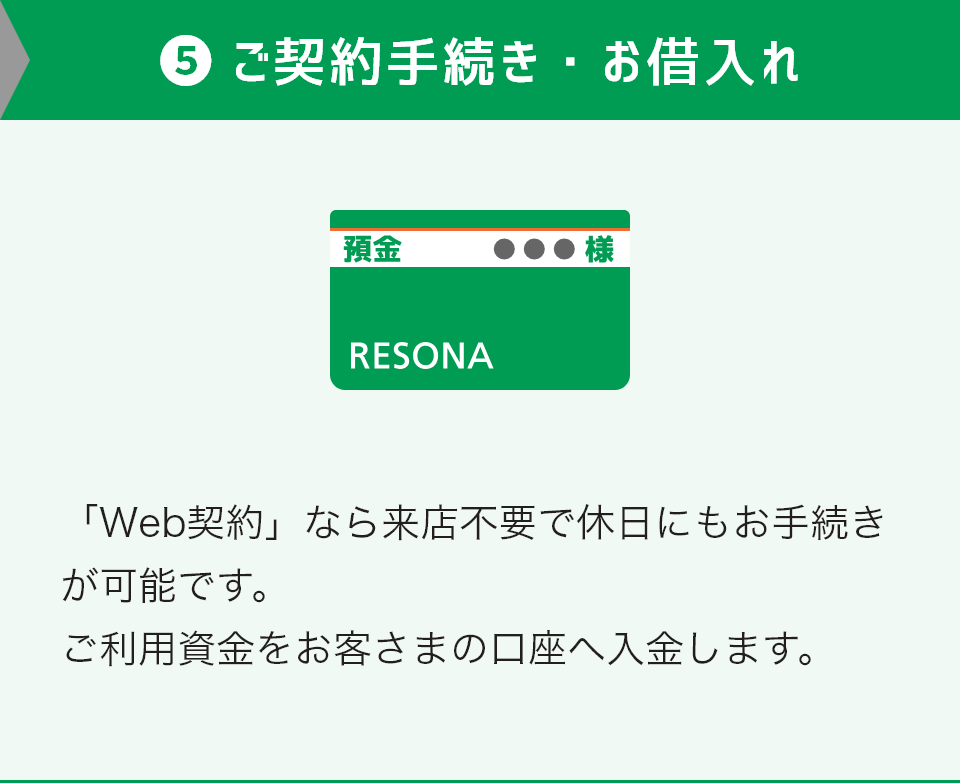 ❺ ご契約手続き・お借入れ

預金 ●●● 様

RESONA

「Web契約」なら来店不要で休日にもお手続きが可能です。
ご利用資金をお客さまの口座へ入金します。